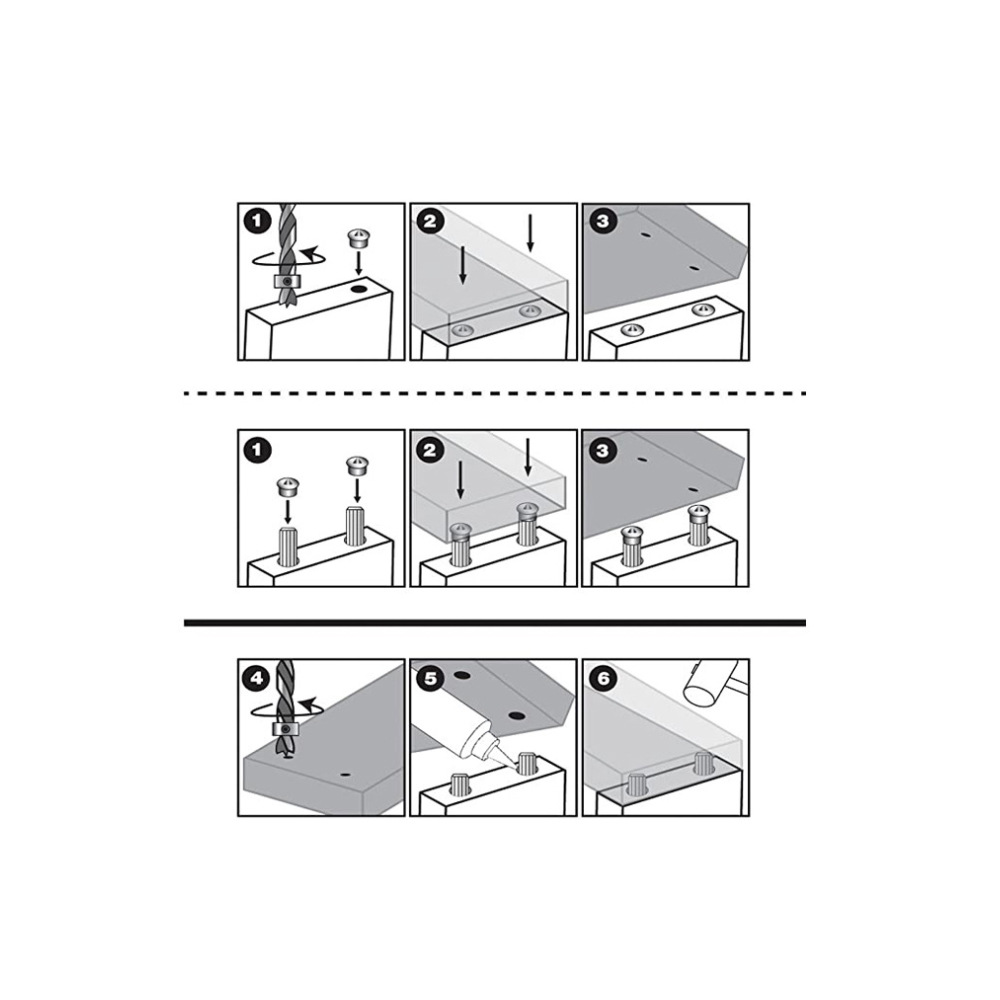 1
2
3
1
2
3
4
5
6