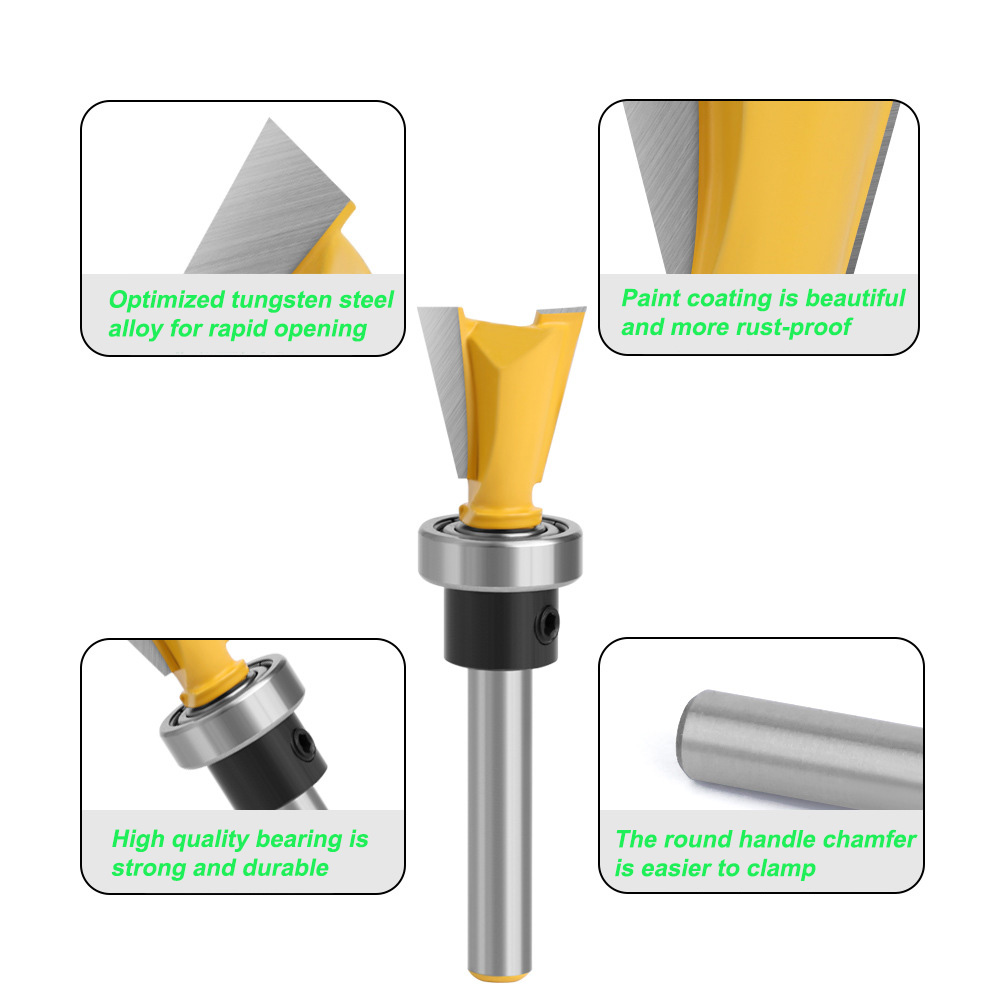 Optimized tungsten steel alloy for rapid opening

Paint coating is beautiful and more rust-proof

High quality bearing is strong and durable

The round handle chamfer is easier to clamp