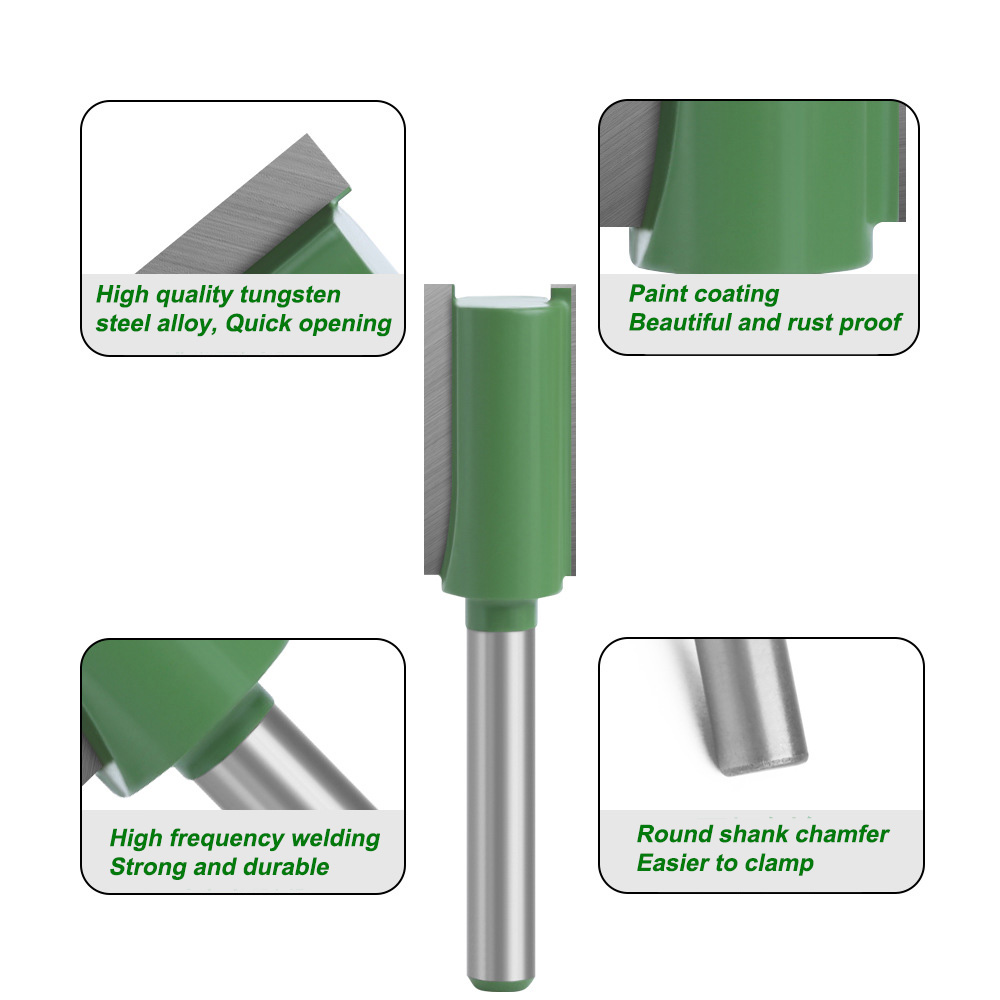 High quality tungsten steel alloy, Quick opening

Paint coating
Beautiful and rust proof

High frequency welding
Strong and durable

Round shank chamfer
Easier to clamp