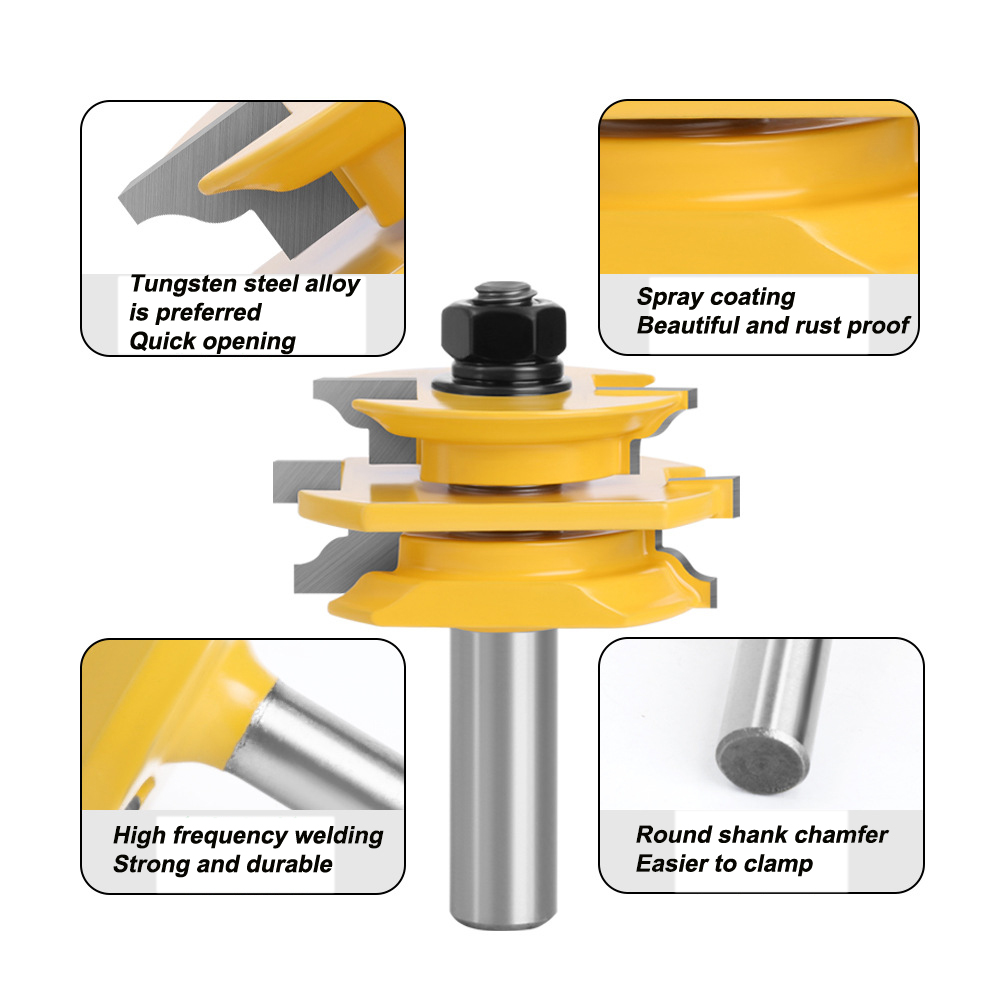 Tungsten steel alloy
is preferred
Quick opening

Spray coating
Beautiful and rust proof

High frequency welding
Strong and durable

Round shank chamfer
Easier to clamp